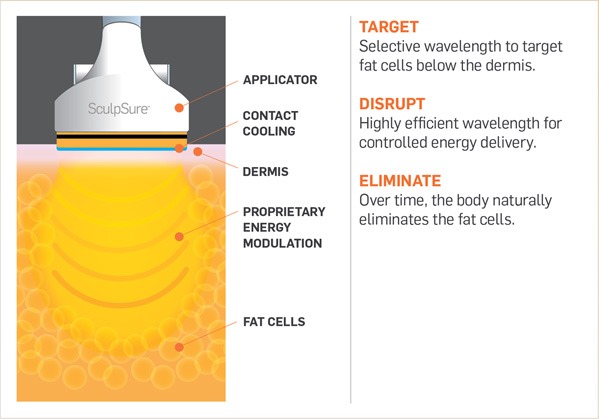 SculpSure

APPLICATOR

CONTACT COOLING

DERMIS

PROPRIETARY ENERGY MODULATION

FAT CELLS

TARGET
Selective wavelength to target fat cells below the dermis.

DISRUPT
Highly efficient wavelength for controlled energy delivery.

ELIMINATE
Over time, the body naturally eliminates the fat cells.